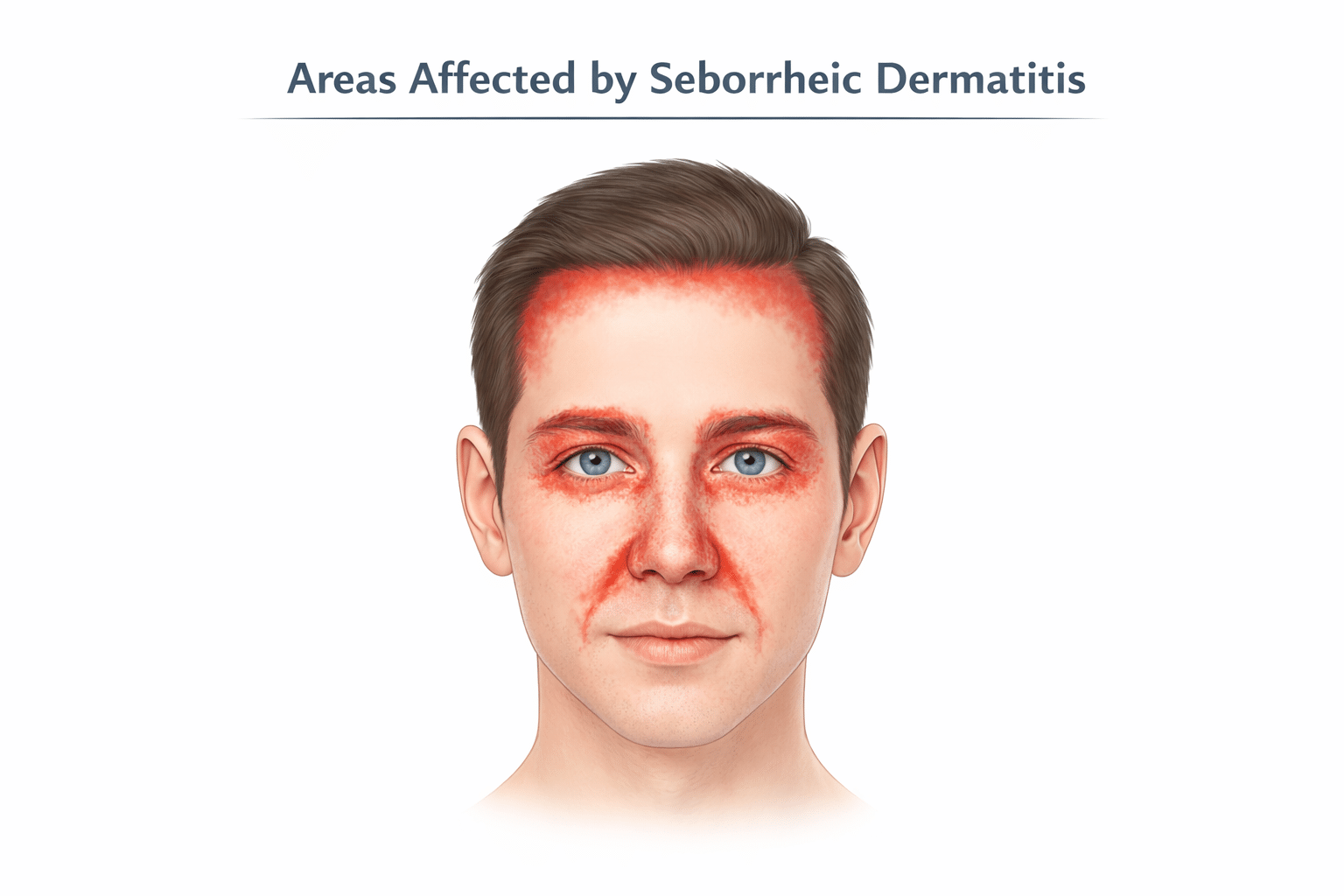 Areas Affected by Seborrheic Dermatitis